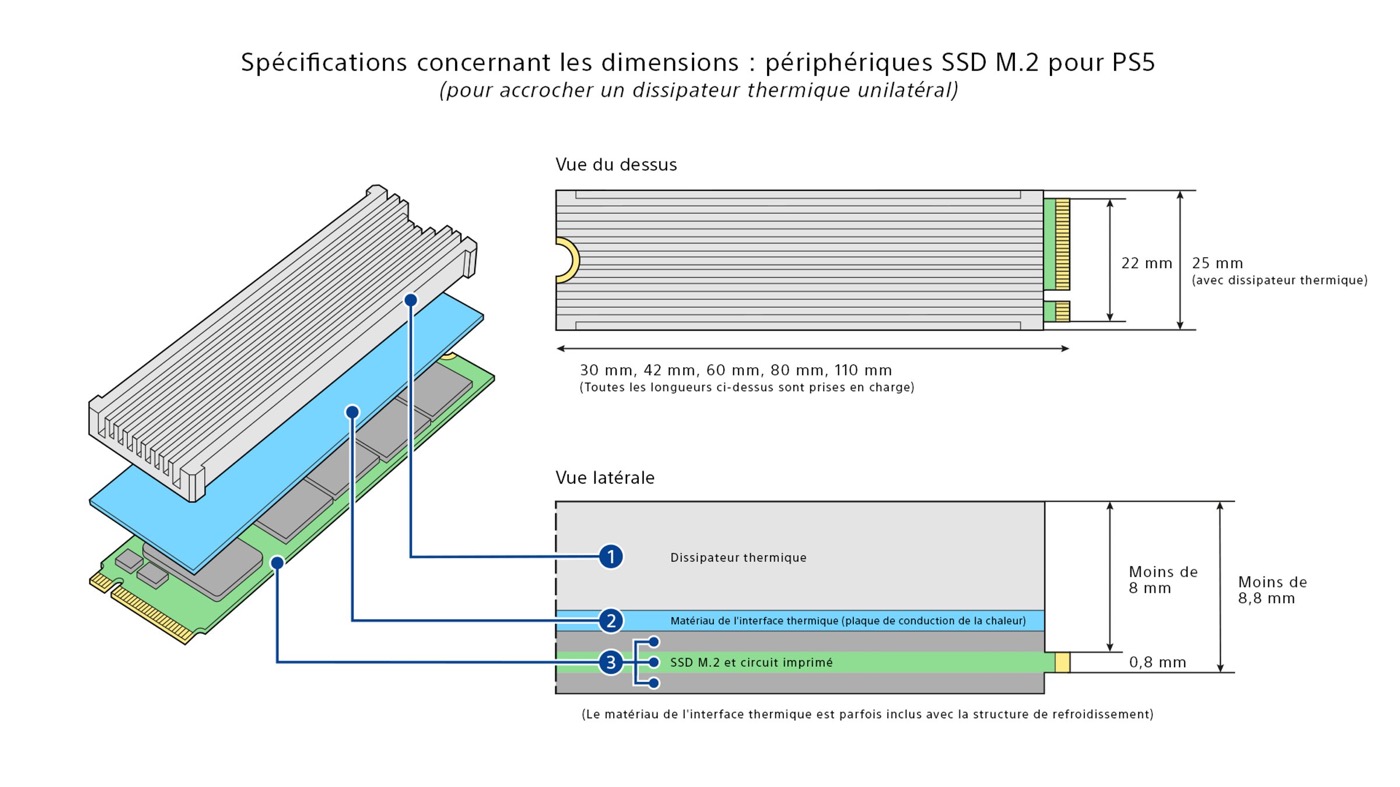 Spécifications concernant les dimensions : périphériques SSD M.2 pour PS5
(pour accrocher un dissipateur thermique unilatéral)

Vue du dessus

22 mm

25 mm
(avec dissipateur thermique)

30 mm, 42 mm, 60 mm, 80 mm, 110 mm
(Toutes les longueurs ci-dessus sont prises en charge)

Vue latérale

1 Dissipateur thermique

2 Matériau de l'interface thermique (plaque de conduction de la chaleur)

3 SSD M.2 et circuit imprimé

Moins de 8 mm

Moins de 8,8 mm

0,8 mm

(Le matériau de l'interface thermique est parfois inclus avec la structure de refroidissement)