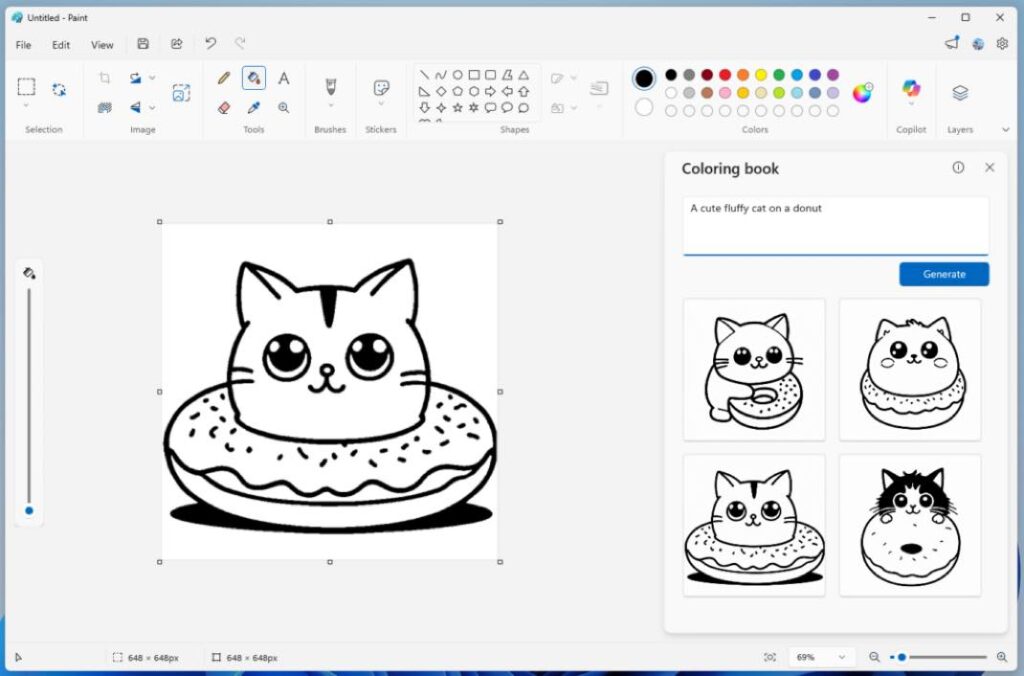 Untitled - Paint

File Edit View

Selection Image Tools Brushes Stickers Shapes Colors Copilot Layers

Coloring book

A cute fluffy cat on a donut

Generate

648 × 648px 648 × 648px 69%